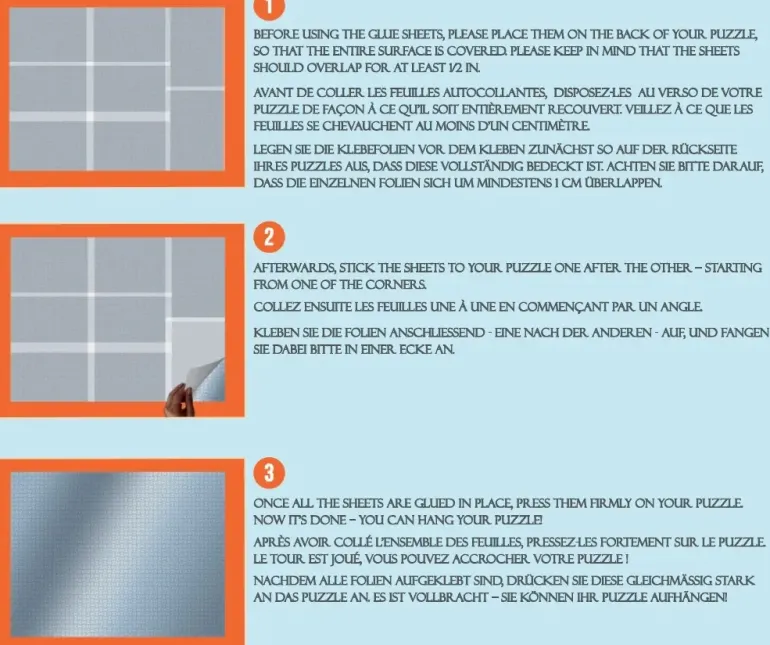 1

BEFORE USING THE GLUE SHEETS, PLEASE PLACE THEM ON THE BACK OF YOUR PUZZLE, SO THAT THE ENTIRE SURFACE IS COVERED. PLEASE KEEP IN MIND THAT THE SHEETS SHOULD OVERLAP FOR AT LEAST 1/2 IN.

AVANT DE COLLER LES FEUILLES AUTOCOLLANTES, DISPOSEZ-LES AU VERSO DE VOTRE PUZZLE DE FAÇON À CE QU'IL SOIT ENTIÈREMENT RECOUVERT. VEILLEZ À CE QUE LES FEUILLES SE CHEVAUCHENT AU MOINS D'UN CENTIMÈTRE.

LEGEN SIE DIE KLEBEFOLIEN VOR DEM KLEBEN ZUNÄCHST SO AUF DER RÜCKSEITE IHRES PUZZLES AUS, DASS DIESE VOLLSTÄNDIG BEDECKT IST. ACHTEN SIE BITTE DARAUF, DASS DIE EINZELNEN FOLIEN SICH UM MINDESTENS 1 CM ÜBERLAPPEN.

2

AFTERWARDS, STICK THE SHEETS TO YOUR PUZZLE ONE AFTER THE OTHER – STARTING FROM ONE OF THE CORNERS.

COLLEZ ENSUITE LES FEUILLES UNE À UNE EN COMMENÇANT PAR UN ANGLE.

KLEBEN SIE DIE FOLIEN ANSCHLIESSEND - EINE NACH DER ANDEREN - AUF, UND FANGEN SIE DABEI BITTE IN EINER ECKE AN.

3

ONCE ALL THE SHEETS ARE GLUED IN PLACE, PRESS THEM FIRMLY ON YOUR PUZZLE. NOW IT'S DONE – YOU CAN HANG YOUR PUZZLE!

APRÈS AVOIR COLLÉ L'ENSEMBLE DES FEUILLES, PRESSEZ-LES FORTEMENT SUR LE PUZZLE. LE TOUR EST JOUÉ, VOUS POUVEZ ACCROCHER VOTRE PUZZLE !

NACHDEM ALLE FOLIEN AUFGEKLEBT SIND, DRÜCKEN SIE DIESE GLEICHMÄSSIG STARK AN DAS PUZZLE AN. ES IST VOLLBRACHT – SIE KÖNNEN IHR PUZZLE AUFHÄNGEN!